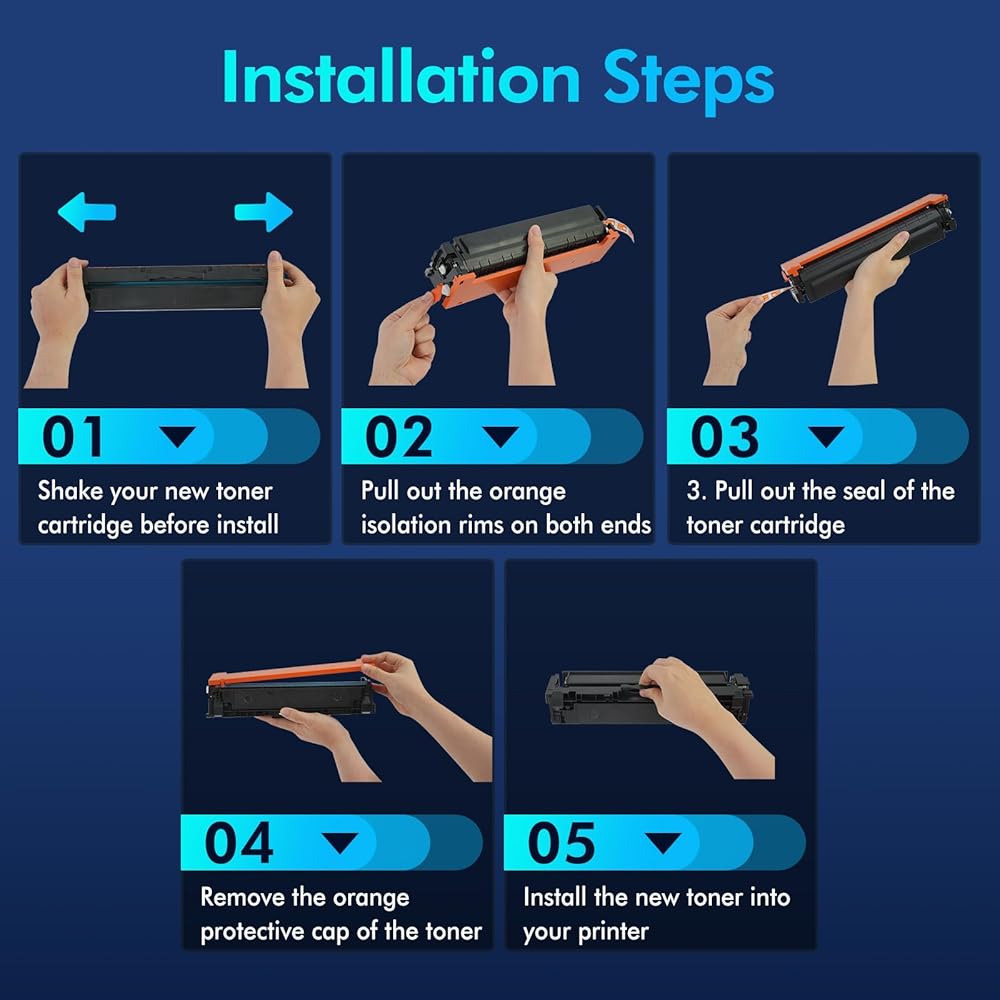 Installation Steps

01

Shake your new toner cartridge before install

02

Pull out the orange isolation rims on both ends

03

3. Pull out the seal of the toner cartridge

04

Remove the orange protective cap of the toner

05

Install the new toner into your printer