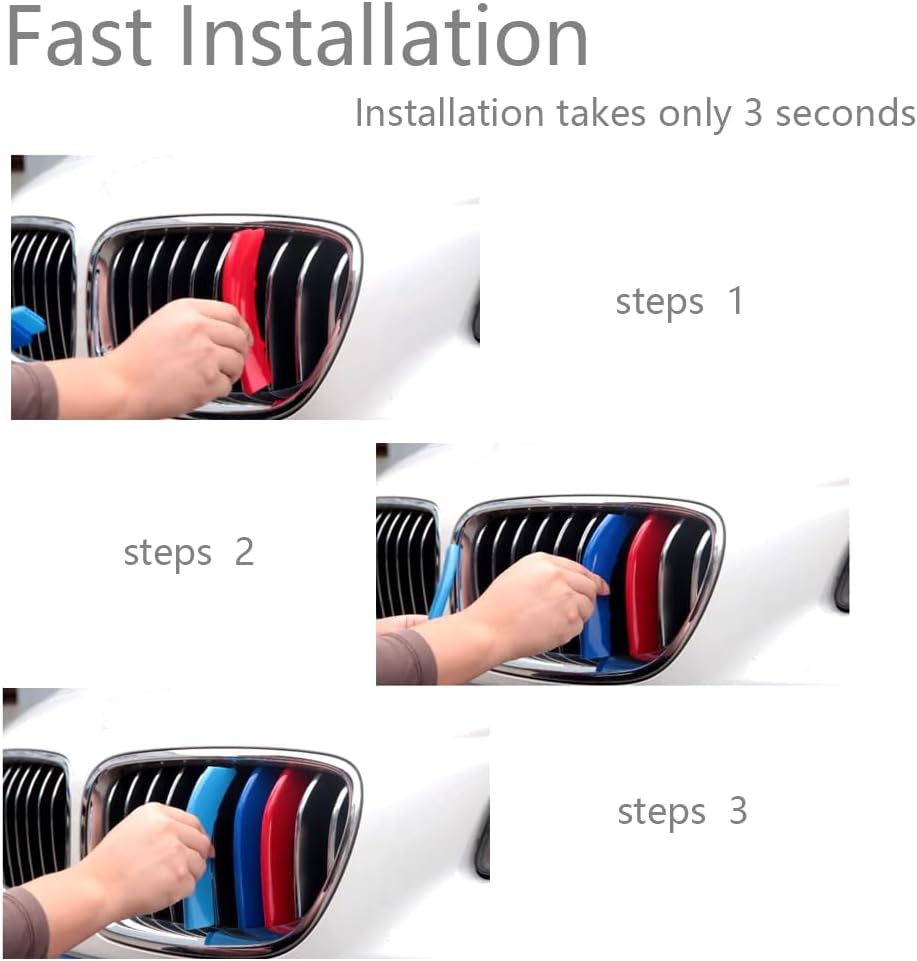 Fast Installation

Installation takes only 3 seconds

steps 1

steps 2

steps 3