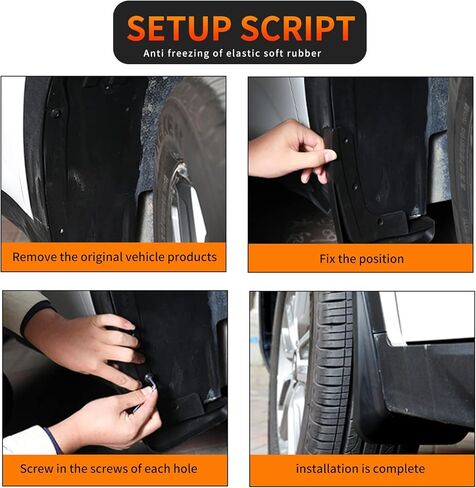 SETUP SCRIPT
Anti freezing of elastic soft rubber

Remove the original vehicle products

Fix the position

Screw in the screws of each hole

installation is complete