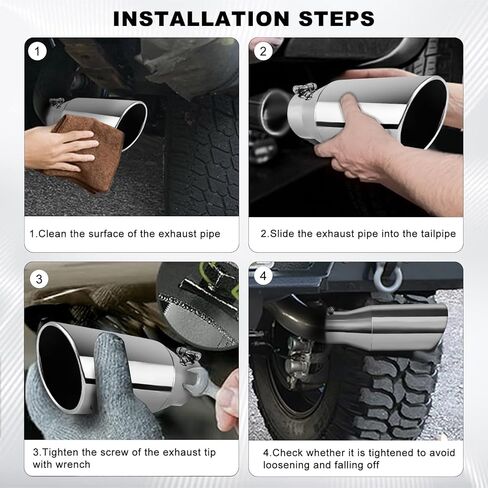 INSTALLATION STEPS

1

1.Clean the surface of the exhaust pipe

2

2.Slide the exhaust pipe into the tailpipe

3

3.Tighten the screw of the exhaust tip with wrench

4

4.Check whether it is tightened to avoid loosening and falling off