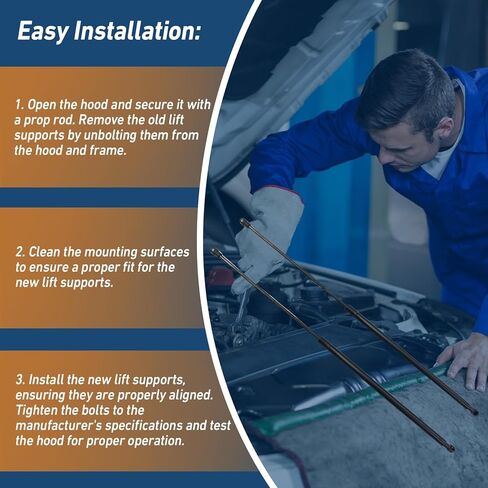 Easy Installation:

1. Open the hood and secure it with a prop rod. Remove the old lift supports by unbolting them from the hood and frame.

2. Clean the mounting surfaces to ensure a proper fit for the new lift supports.

3. Install the new lift supports, ensuring they are properly aligned. Tighten the bolts to the manufacturer's specifications and test the hood for proper operation.