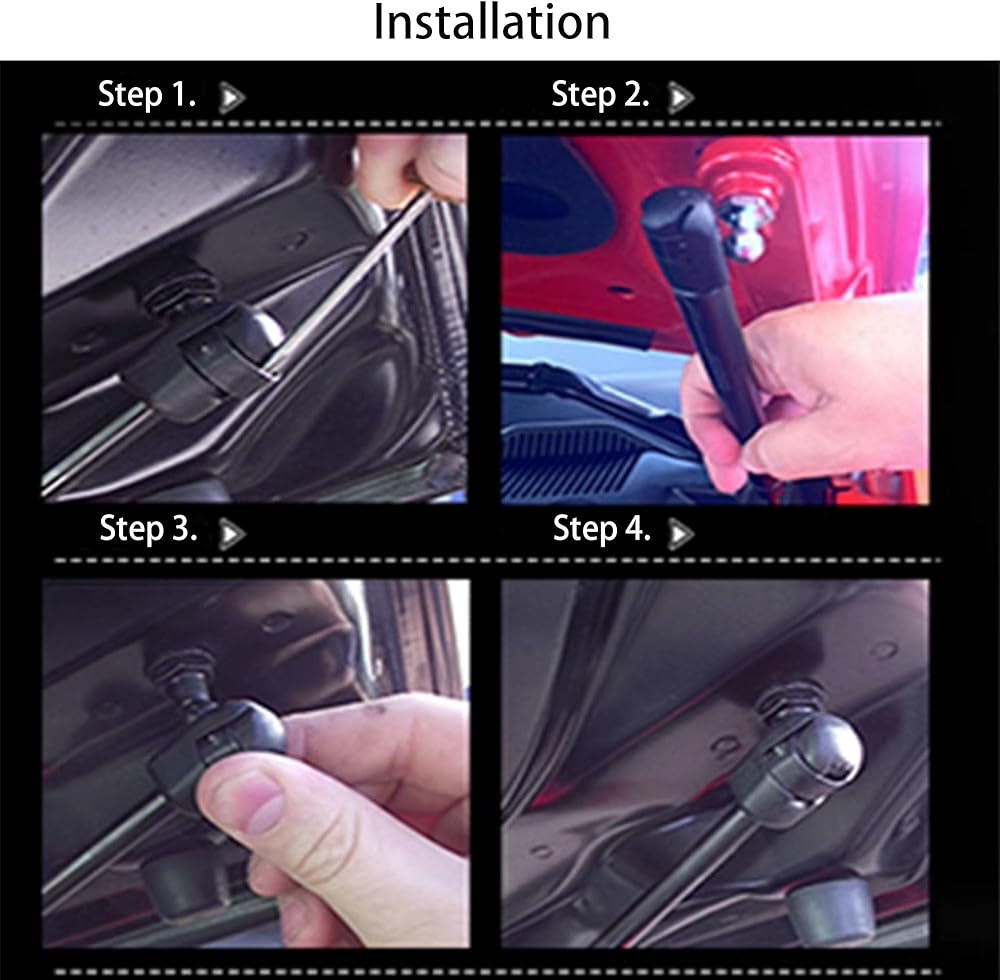 Installation

Step 1.

Step 2.

Step 3.

Step 4.