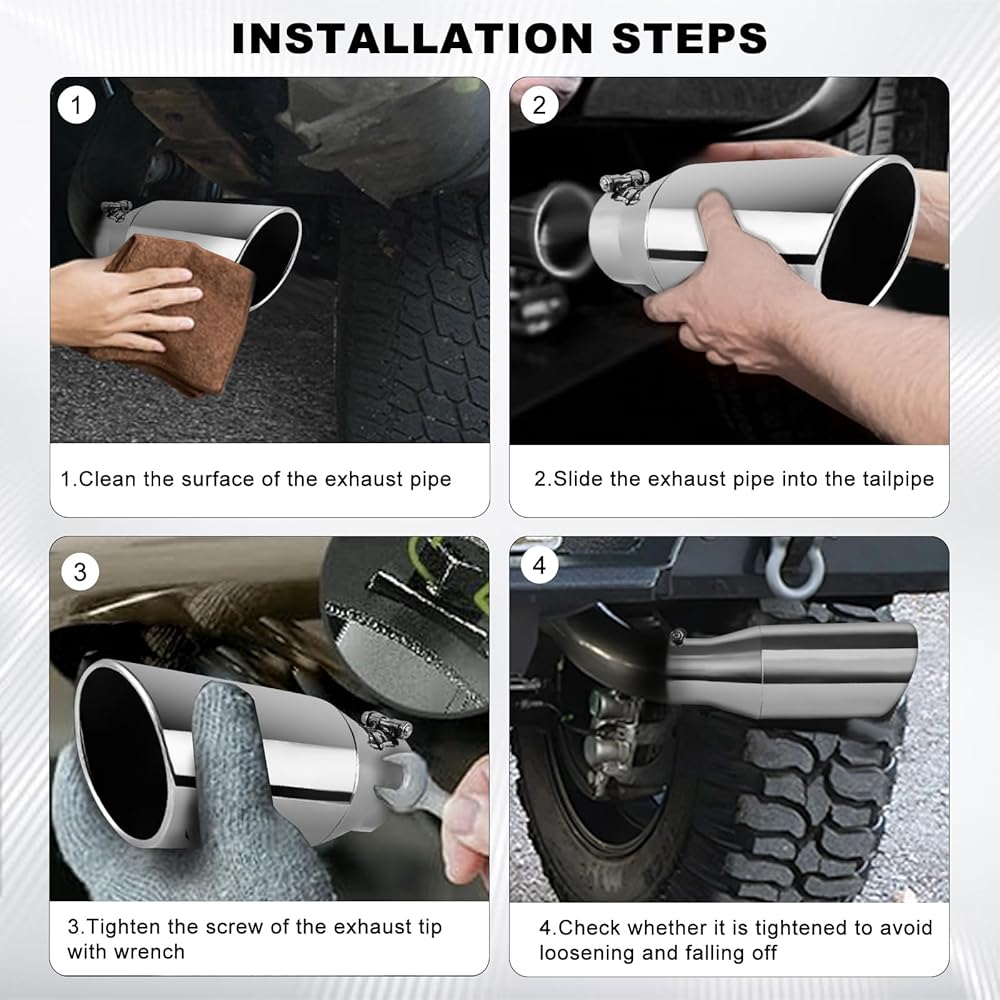 INSTALLATION STEPS

1

1.Clean the surface of the exhaust pipe

2

2.Slide the exhaust pipe into the tailpipe

3

3.Tighten the screw of the exhaust tip with wrench

4

4.Check whether it is tightened to avoid loosening and falling off