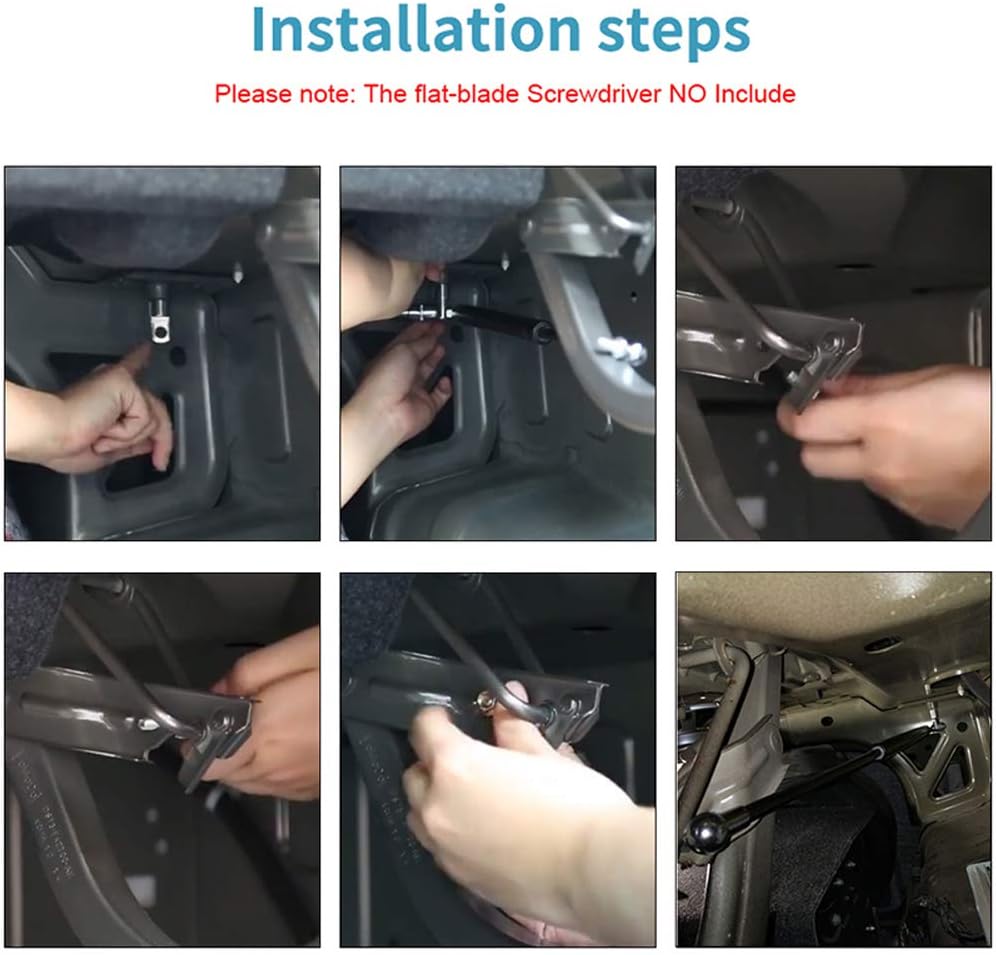 Installation steps

Please note: The flat-blade Screwdriver NO Include