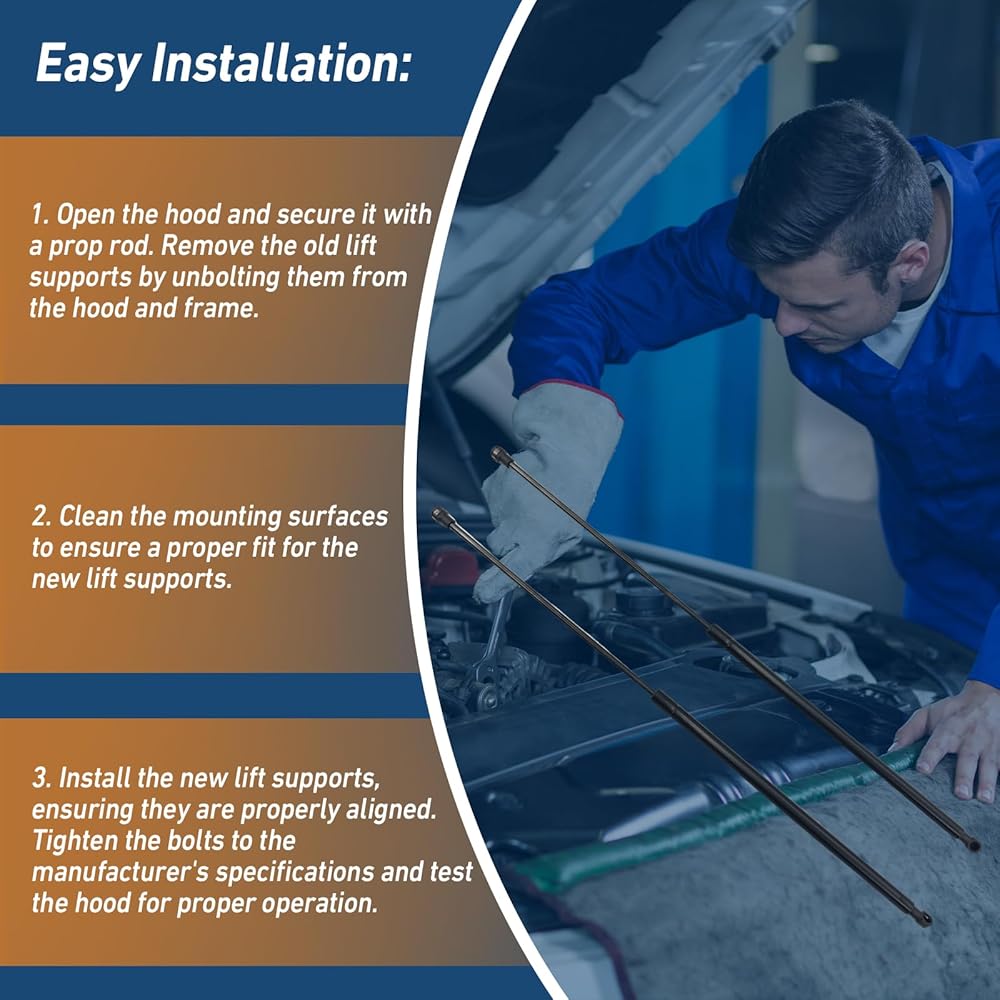 Easy Installation:

1. Open the hood and secure it with a prop rod. Remove the old lift supports by unbolting them from the hood and frame.

2. Clean the mounting surfaces to ensure a proper fit for the new lift supports.

3. Install the new lift supports, ensuring they are properly aligned. Tighten the bolts to the manufacturer's specifications and test the hood for proper operation.