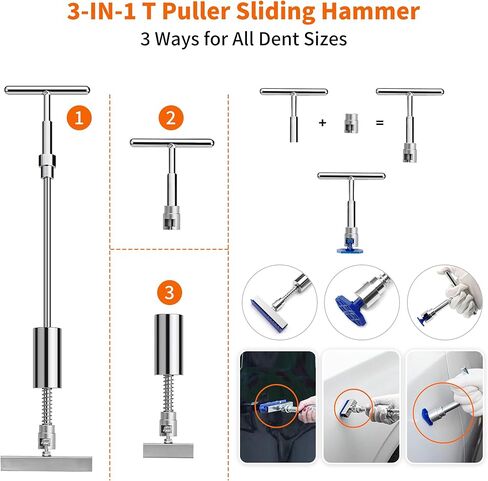 3-IN-1 T Puller Sliding Hammer
3 Ways for All Dent Sizes

1

2

3

+ =