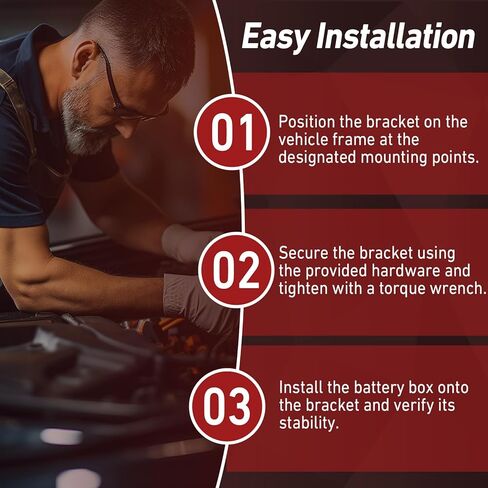 Easy Installation

01

Position the bracket on the vehicle frame at the designated mounting points.

02

Secure the bracket using the provided hardware and tighten with a torque wrench.

03

Install the battery box onto the bracket and verify its stability.