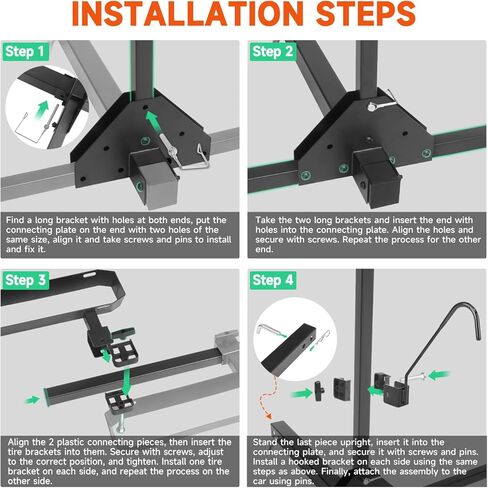 INSTALLATION STEPS

Step 1

Find a long bracket with holes at both ends, put the connecting plate on the end with two holes of the same size, align it and take screws and pins to install and fix it.

Step 2

Take the two long brackets and insert the end with holes into the connecting plate. Align the holes and secure with screws. Repeat the process for the other end.

Step 3

Align the 2 plastic connecting pieces, then insert the tire brackets into them. Secure with screws, adjust to the correct position, and tighten. Install one tire bracket on each side, and repeat the process on the other side.

Step 4

Stand the last piece upright, insert it into the connecting plate, and secure it with screws and pins. Install a hooked bracket on each side using the same steps as above. Finally, attach the assembly to the car using pins.