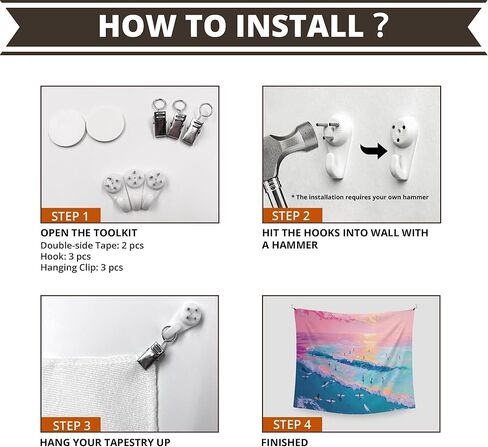 HOW TO INSTALL ?

STEP 1

OPEN THE TOOLKIT
Double-side Tape: 2 pcs
Hook: 3 pcs
Hanging Clip: 3 pcs

* The installation requires your own hammer

STEP 2

HIT THE HOOKS INTO WALL WITH A HAMMER

STEP 3

HANG YOUR TAPESTRY UP

STEP 4

FINISHED