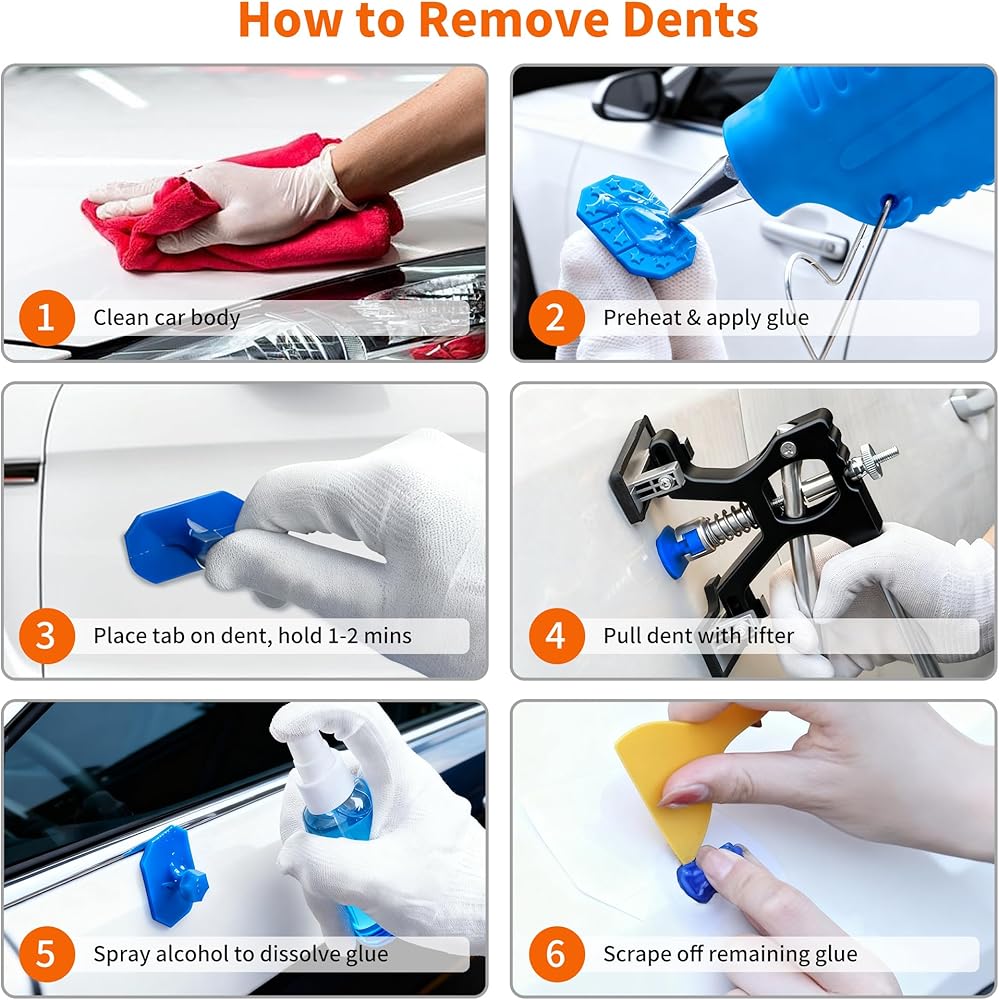 How to Remove Dents

1 Clean car body

2 Preheat & apply glue

3 Place tab on dent, hold 1-2 mins

4 Pull dent with lifter

5 Spray alcohol to dissolve glue

6 Scrape off remaining glue