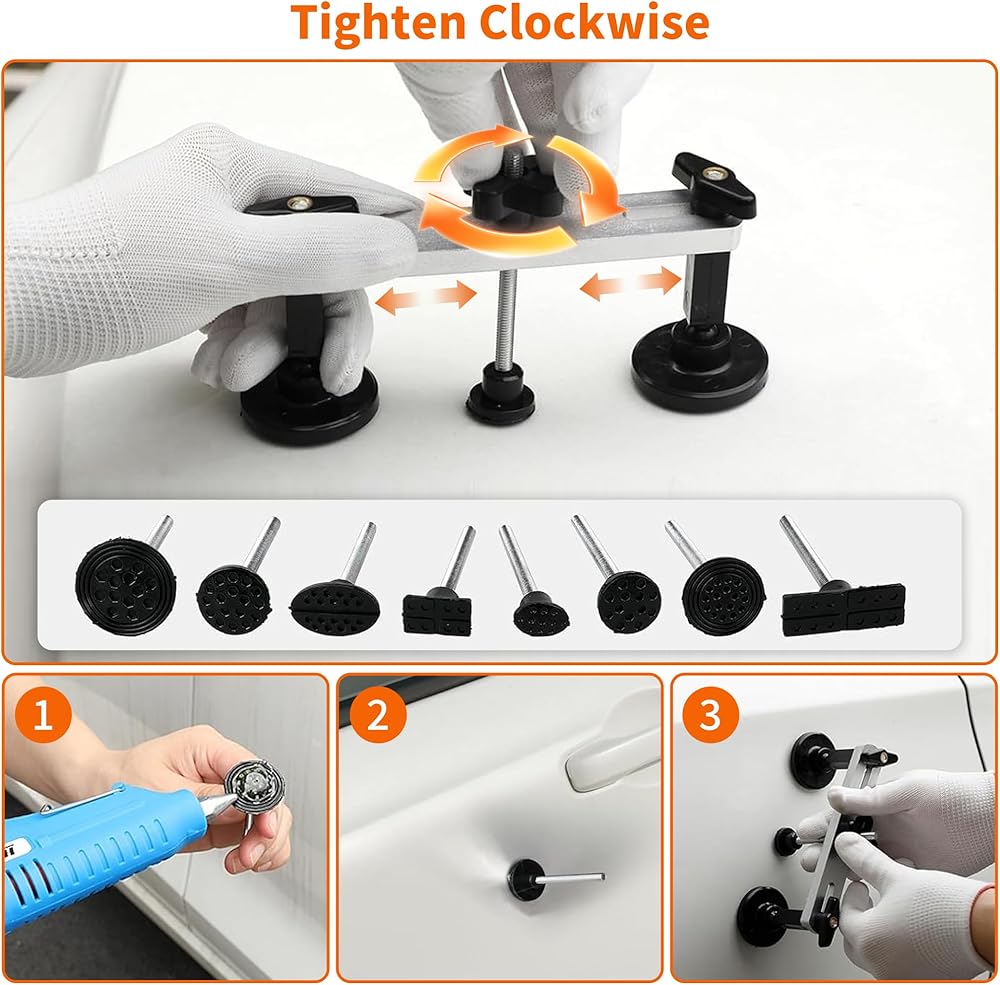 Tighten Clockwise

1

2

3