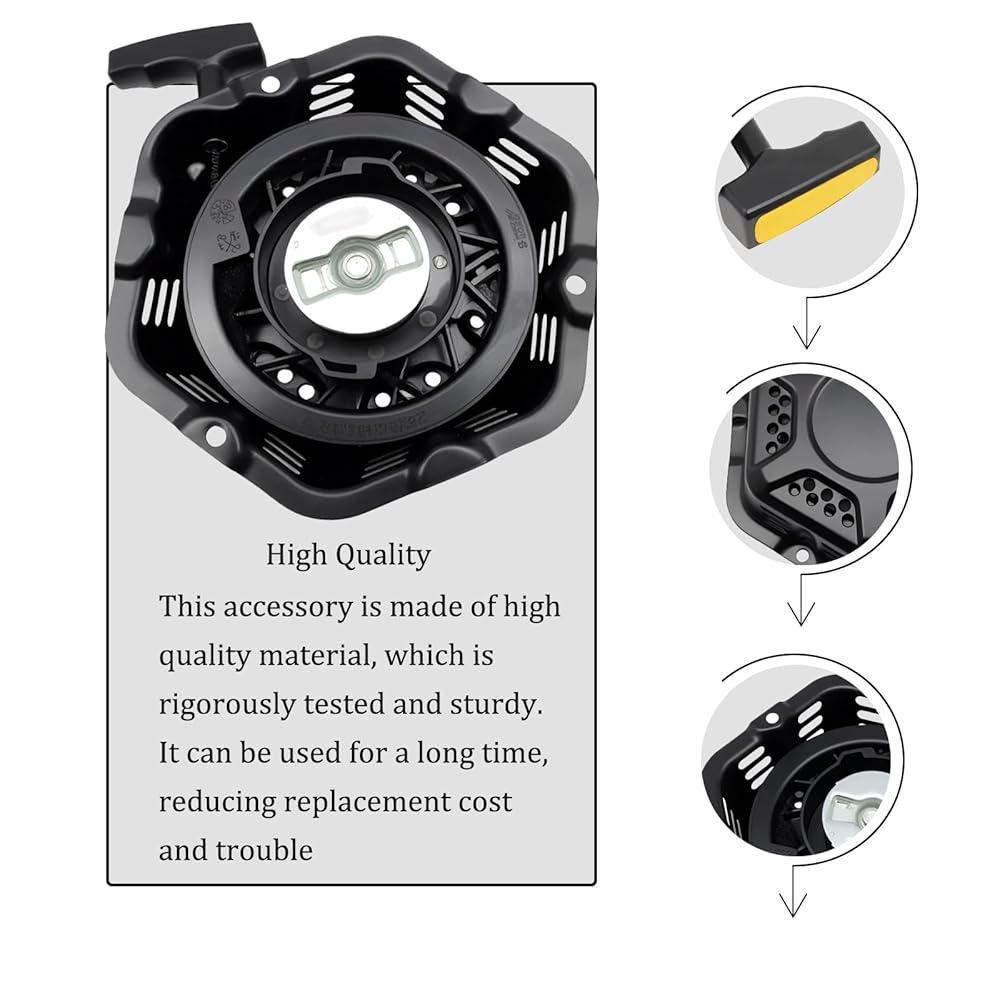 High Quality

This accessory is made of high quality material, which is rigorously tested and sturdy. It can be used for a long time, reducing replacement cost and trouble