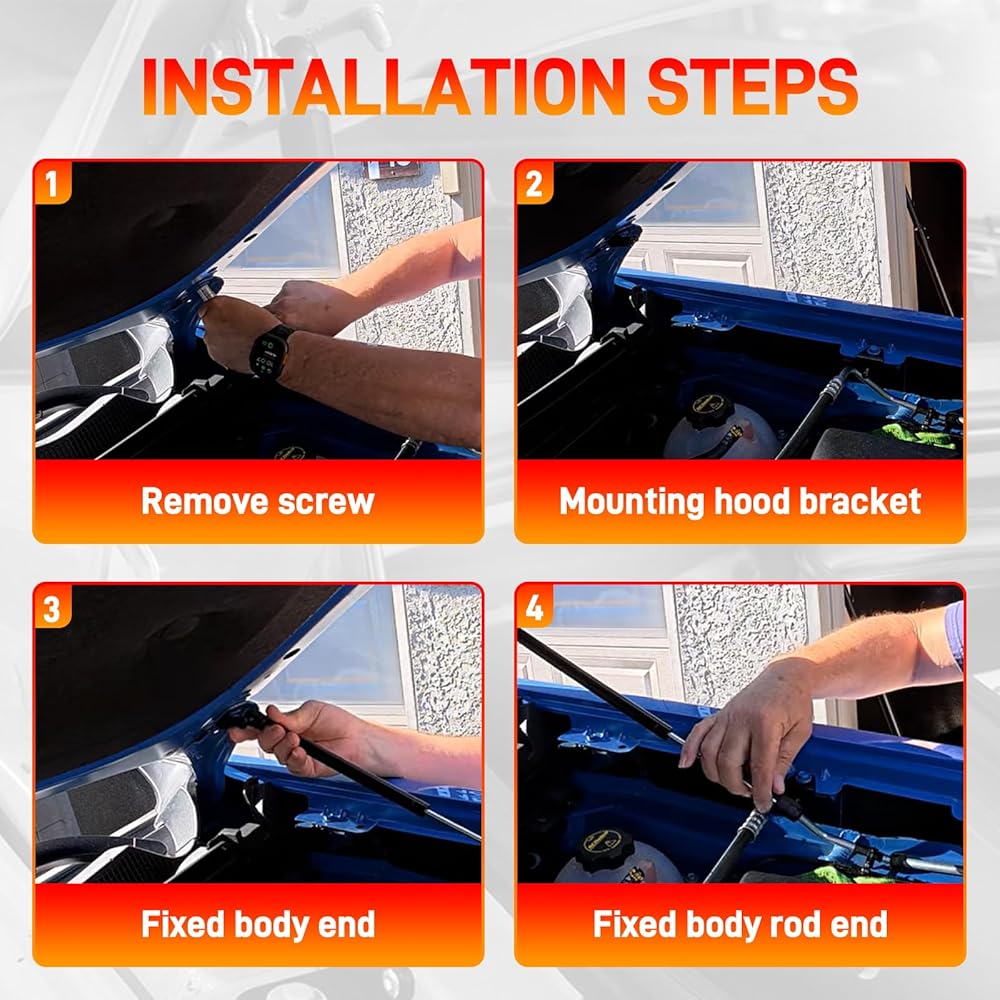 INSTALLATION STEPS

1

Remove screw

2

Mounting hood bracket

3

Fixed body end

4

Fixed body rod end