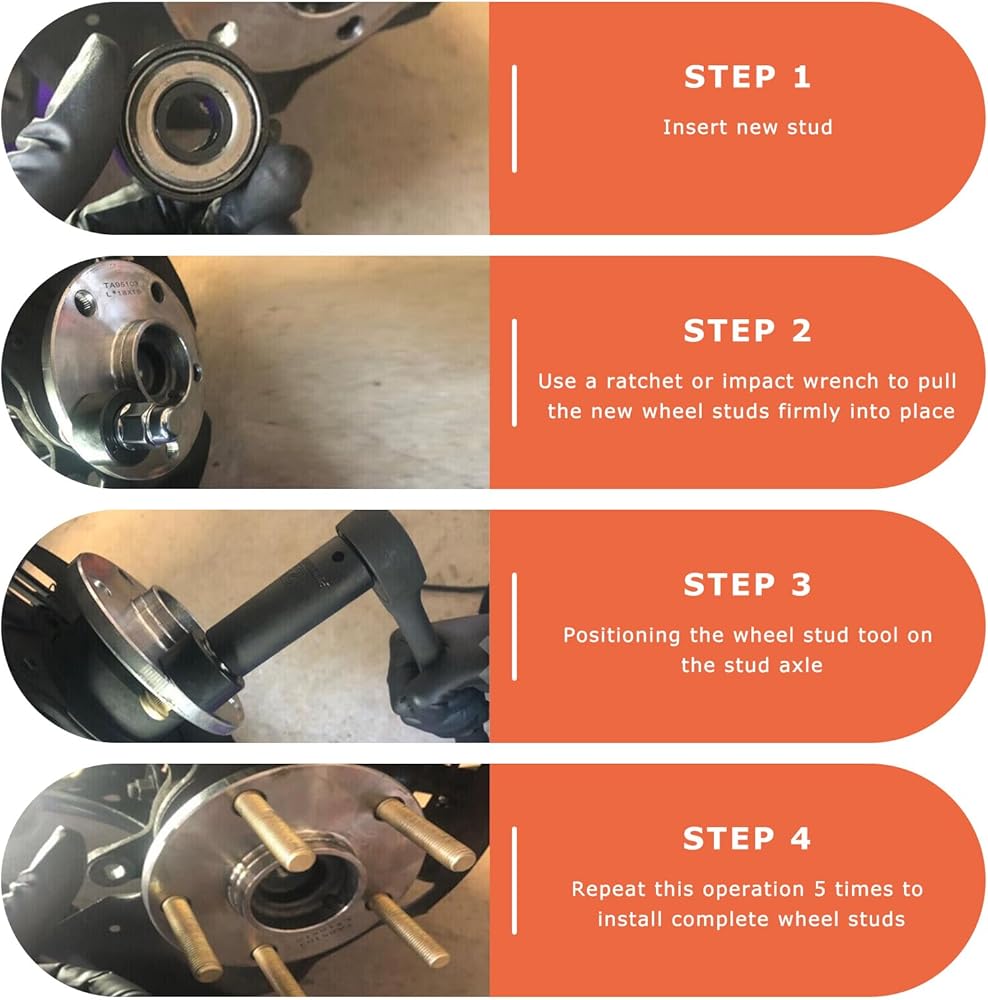 STEP 1

Insert new stud

STEP 2

Use a ratchet or impact wrench to pull the new wheel studs firmly into place

STEP 3

Positioning the wheel stud tool on the stud axle

STEP 4

Repeat this operation 5 times to install complete wheel studs