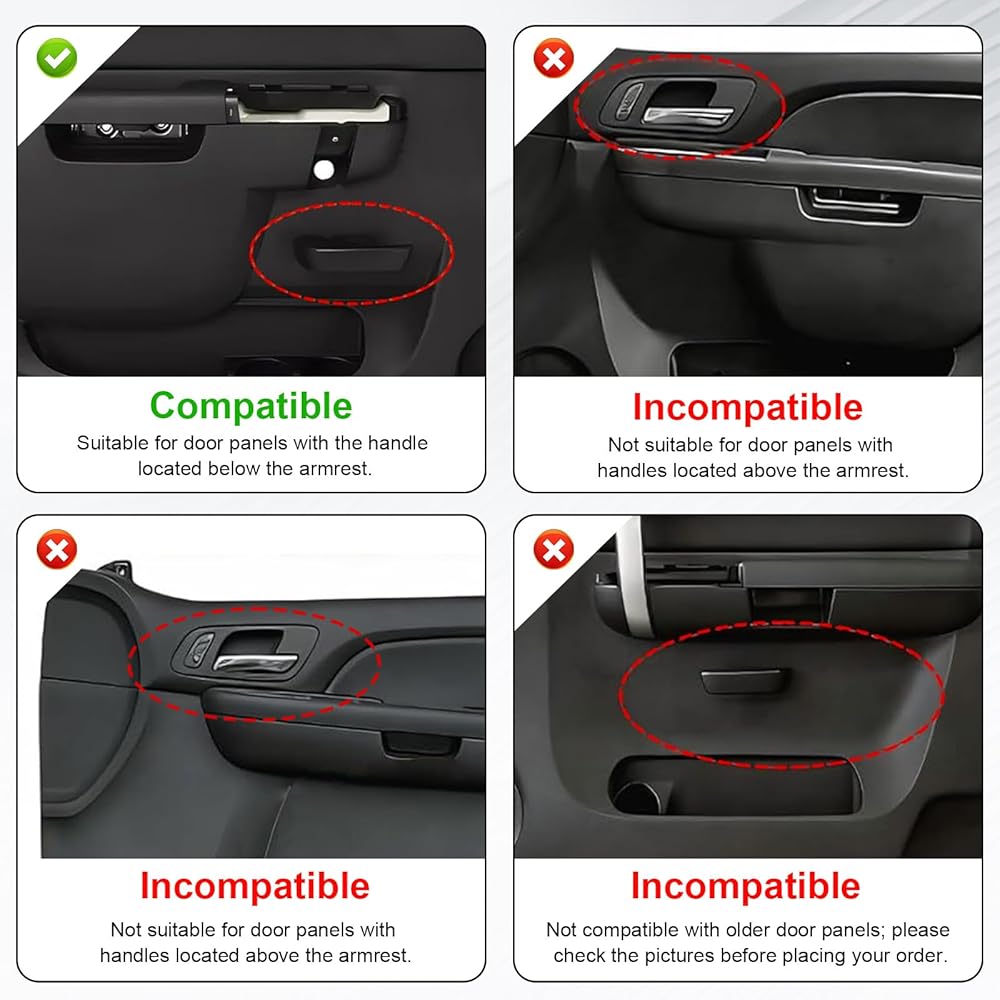 Compatible

Suitable for door panels with the handle located below the armrest.

Incompatible

Not suitable for door panels with handles located above the armrest.

Incompatible

Not suitable for door panels with handles located above the armrest.

Incompatible

Not compatible with older door panels; please check the pictures before placing your order.