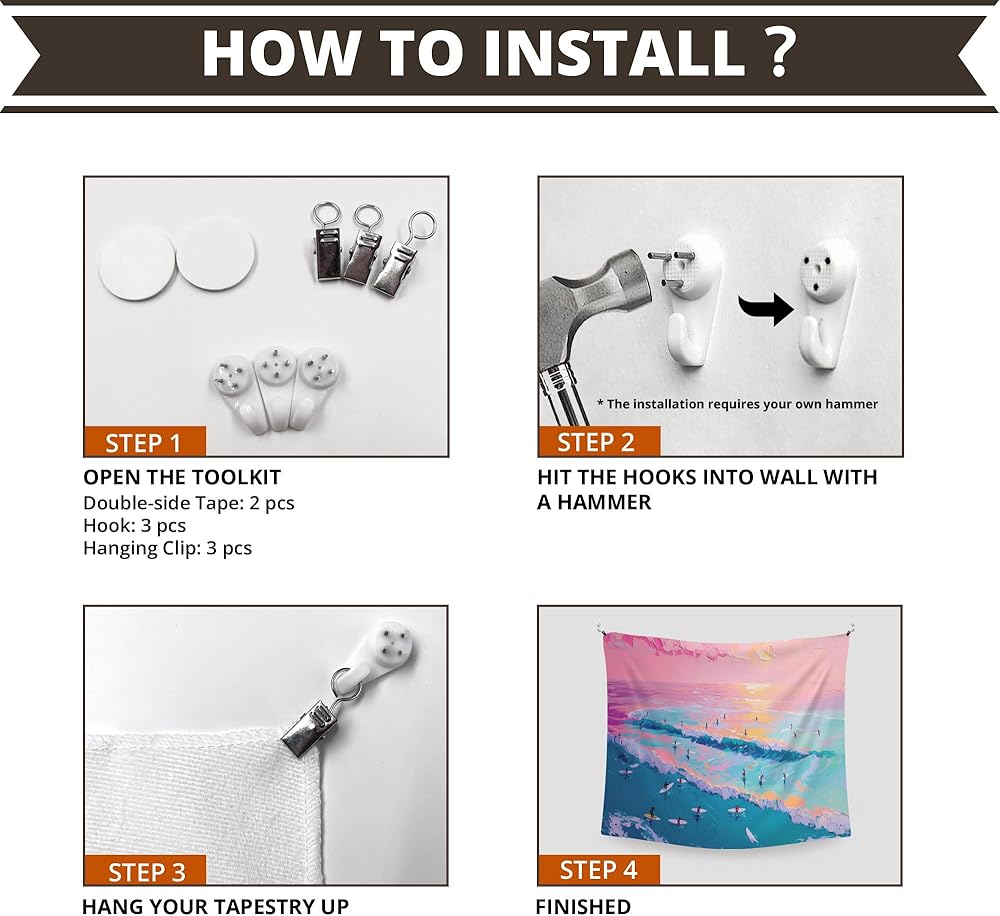 HOW TO INSTALL ?

STEP 1

OPEN THE TOOLKIT
Double-side Tape: 2 pcs
Hook: 3 pcs
Hanging Clip: 3 pcs

* The installation requires your own hammer

STEP 2

HIT THE HOOKS INTO WALL WITH A HAMMER

STEP 3

HANG YOUR TAPESTRY UP

STEP 4

FINISHED