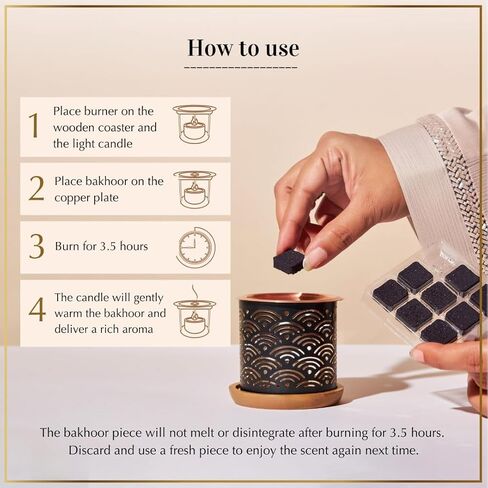 How to use

1 Place burner on the wooden coaster and the light candle

2 Place bakhoor on the copper plate

3 Burn for 3.5 hours

4 The candle will gently warm the bakhoor and deliver a rich aroma

The bakhoor piece will not melt or disintegrate after burning for 3.5 hours. Discard and use a fresh piece to enjoy the scent again next time.