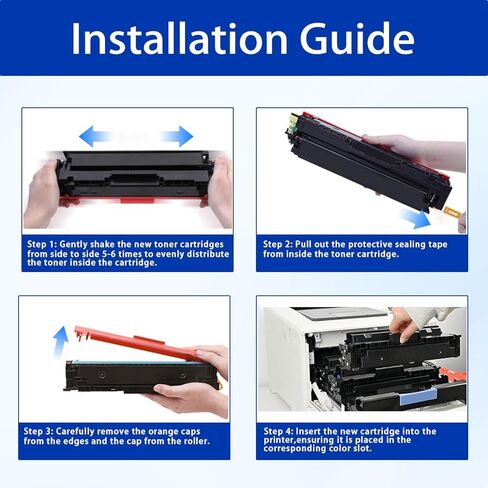 Installation Guide

Step 1: Gently shake the new toner cartridges from side to side 5-6 times to evenly distribute the toner inside the cartridge.

Step 2: Pull out the protective sealing tape from inside the toner cartridge.

Step 3: Carefully remove the orange caps from the edges and the cap from the roller.

Step 4: Insert the new cartridge into the printer,ensuring it is placed in the corresponding color slot.