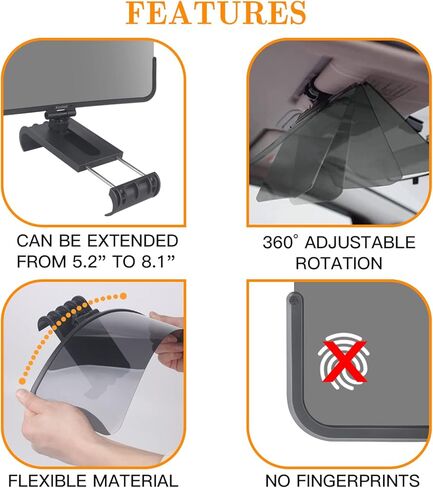 FEATURES

CAN BE EXTENDED FROM 5.2” TO 8.1”

360° ADJUSTABLE ROTATION

FLEXIBLE MATERIAL

NO FINGERPRINTS