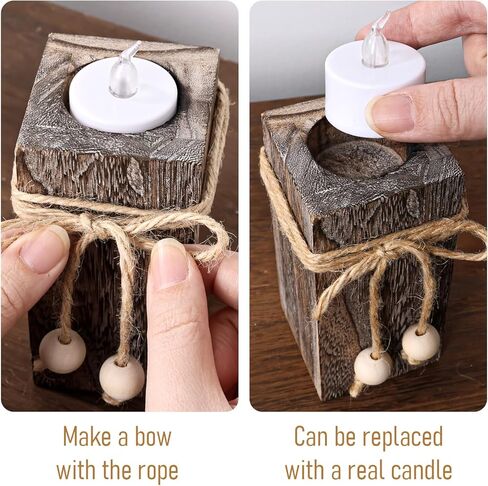 Make a bow with the rope

Can be replaced with a real candle