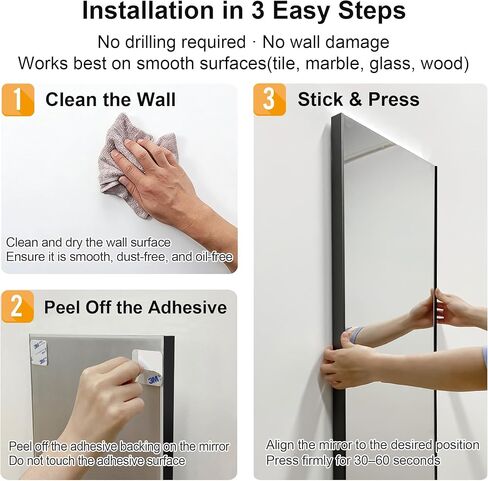 Installation in 3 Easy Steps

No drilling required · No wall damage
Works best on smooth surfaces(tile, marble, glass, wood)

1 Clean the Wall

Clean and dry the wall surface
Ensure it is smooth, dust-free, and oil-free

2 Peel Off the Adhesive

3M

3M

Peel off the adhesive backing on the mirror
Do not touch the adhesive surface

3 Stick & Press

Align the mirror to the desired position
Press firmly for 30–60 seconds