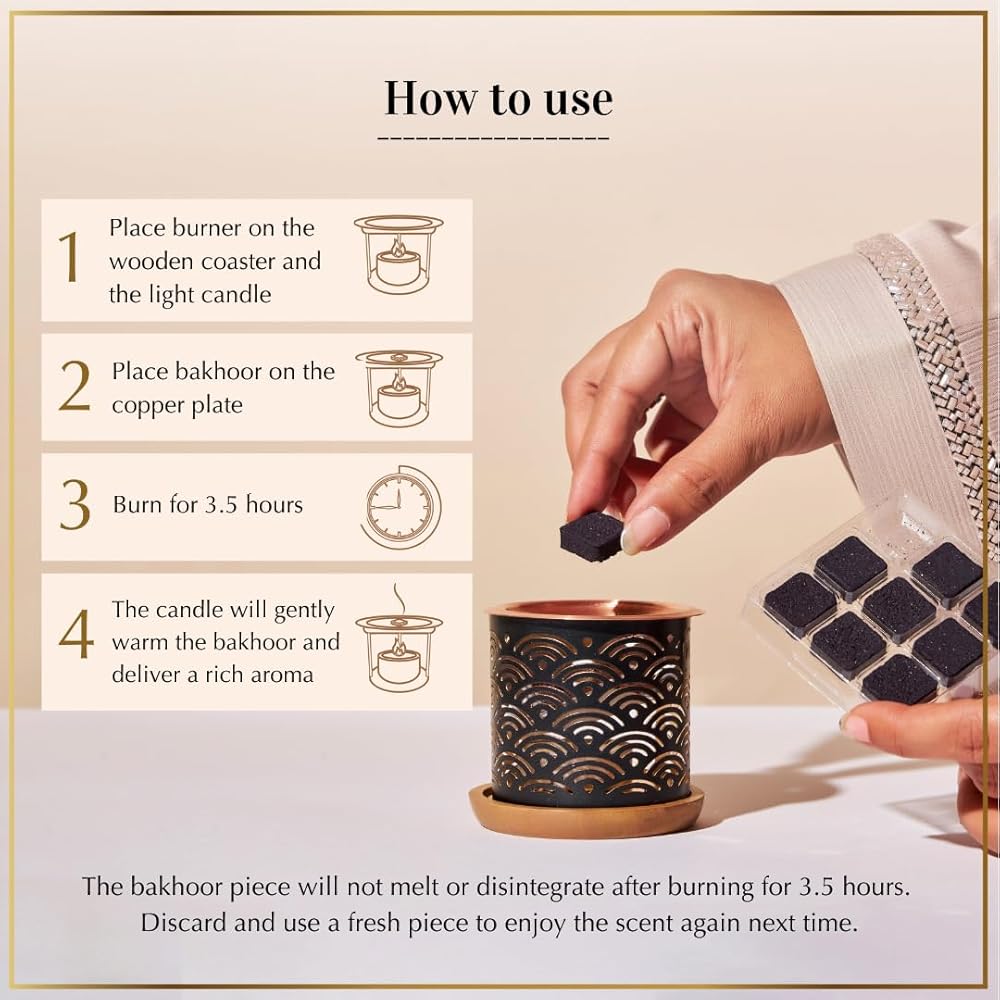 How to use

1 Place burner on the wooden coaster and the light candle

2 Place bakhoor on the copper plate

3 Burn for 3.5 hours

4 The candle will gently warm the bakhoor and deliver a rich aroma

The bakhoor piece will not melt or disintegrate after burning for 3.5 hours. Discard and use a fresh piece to enjoy the scent again next time.