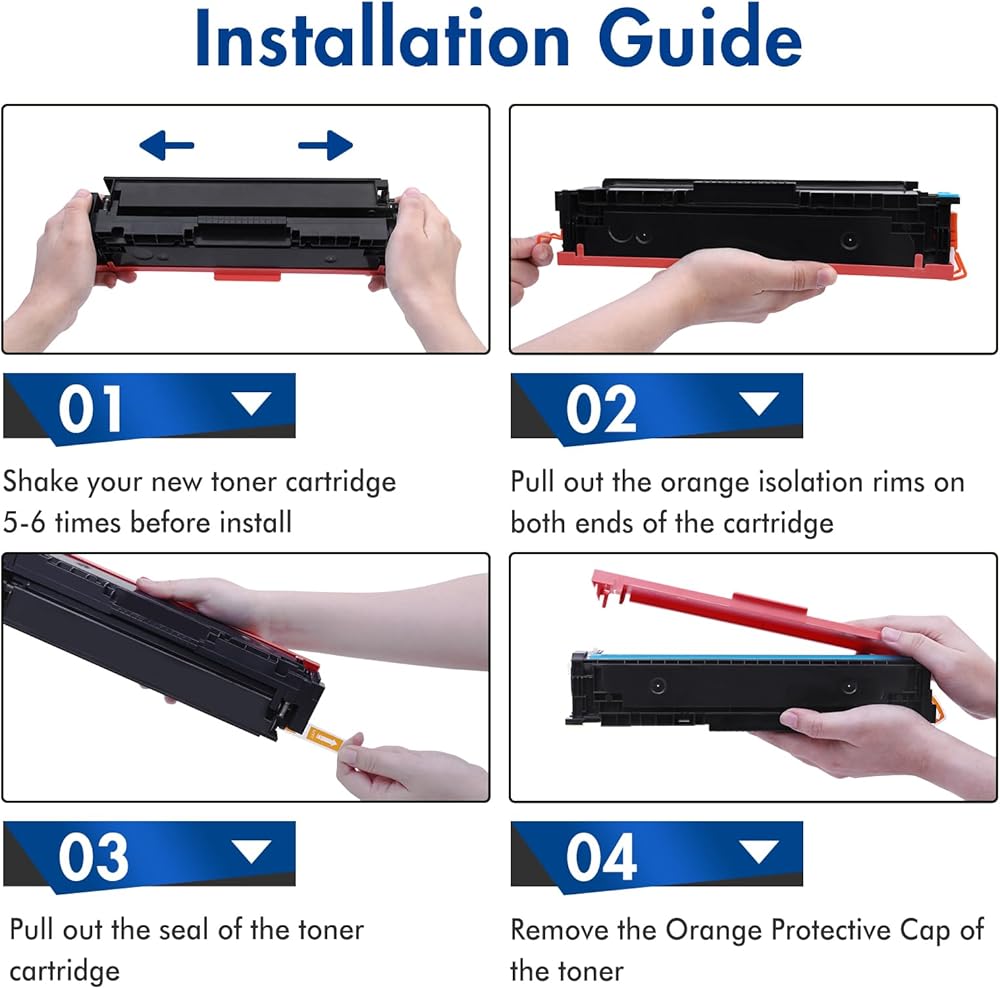 Installation Guide

01

Shake your new toner cartridge 5-6 times before install

02

Pull out the orange isolation rims on both ends of the cartridge

03

Pull out the seal of the toner cartridge

04

Remove the Orange Protective Cap of the toner