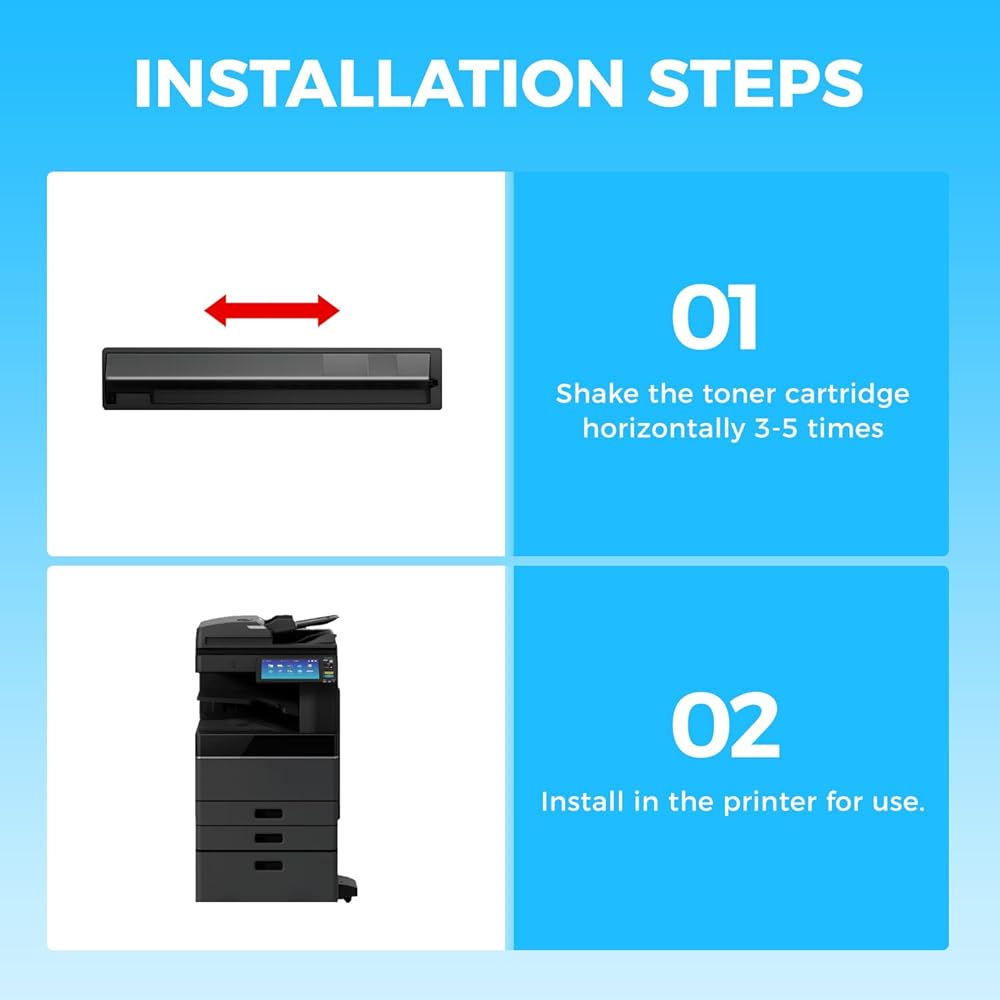 INSTALLATION STEPS

01

Shake the toner cartridge horizontally 3-5 times

02

Install in the printer for use.