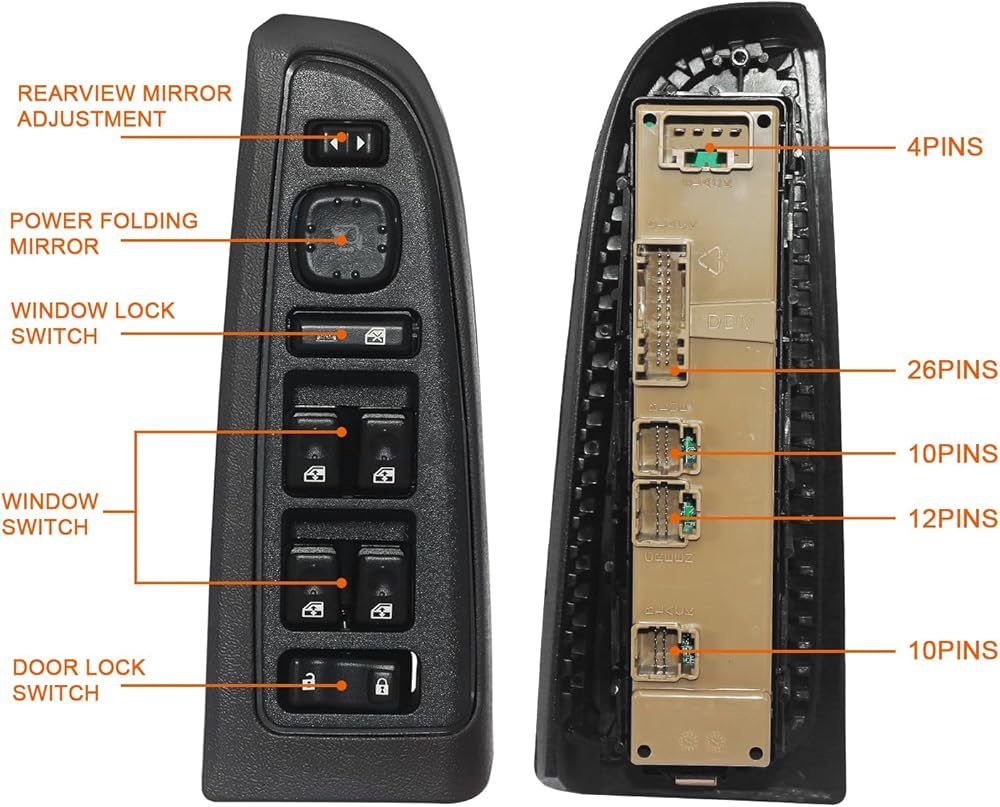 REARVIEW MIRROR ADJUSTMENT

POWER FOLDING MIRROR

WINDOW LOCK SWITCH

WINDOW SWITCH

DOOR LOCK SWITCH

4PINS

26PINS

10PINS

12PINS

10PINS