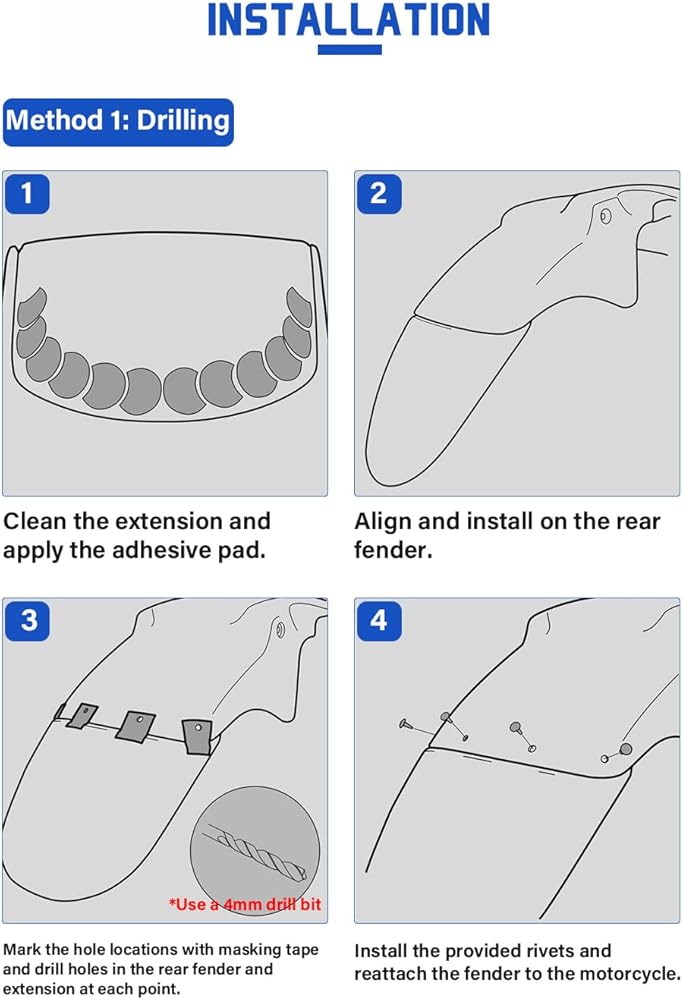 INSTALLATION

Method 1: Drilling

1

Clean the extension and apply the adhesive pad.

2

Align and install on the rear fender.

3

*Use a 4mm drill bit

Mark the hole locations with masking tape and drill holes in the rear fender and extension at each point.

4

Install the provided rivets and reattach the fender to the motorcycle.