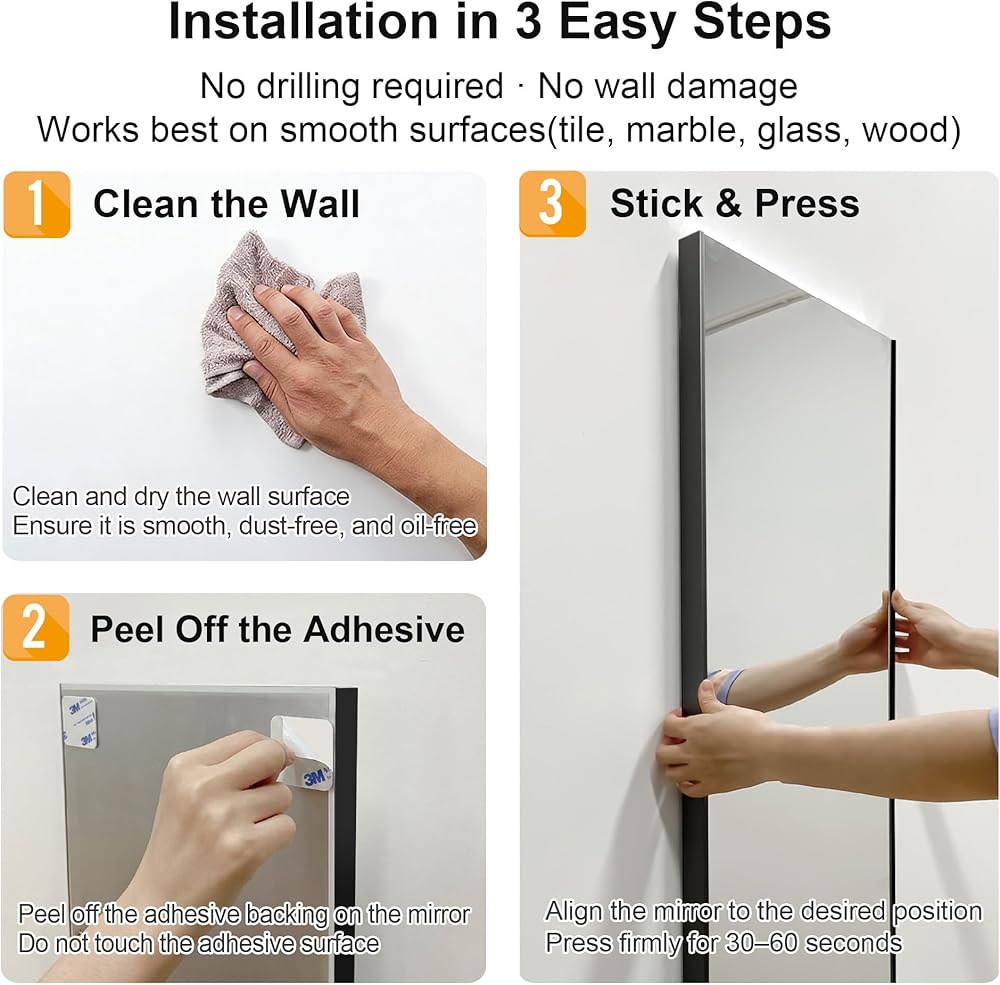 Installation in 3 Easy Steps

No drilling required · No wall damage
Works best on smooth surfaces(tile, marble, glass, wood)

1 Clean the Wall

Clean and dry the wall surface
Ensure it is smooth, dust-free, and oil-free

2 Peel Off the Adhesive

3M

3M

3M

Peel off the adhesive backing on the mirror
Do not touch the adhesive surface

3 Stick & Press

Align the mirror to the desired position
Press firmly for 30–60 seconds