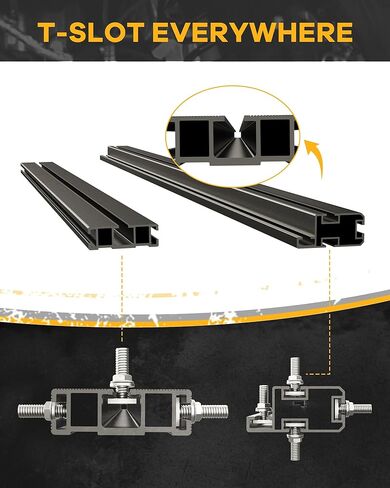 T-SLOT EVERYWHERE