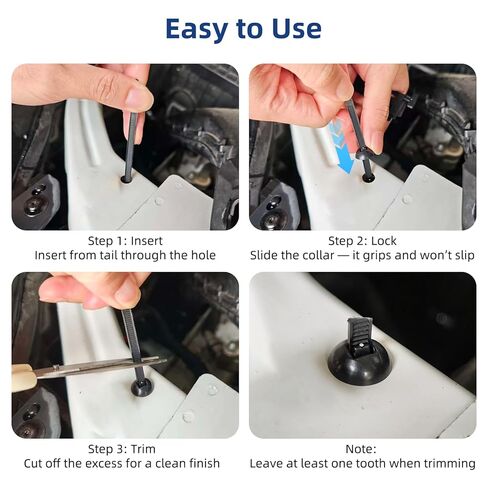 Easy to Use

Step 1: Insert
Insert from tail through the hole

Step 2: Lock
Slide the collar — it grips and won't slip

Step 3: Trim
Cut off the excess for a clean finish

Note:
Leave at least one tooth when trimming