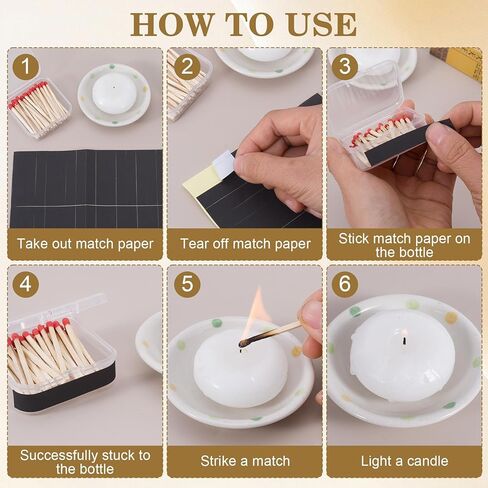 HOW TO USE

1
Take out match paper

2
Tear off match paper

3
Stick match paper on the bottle

4
Successfully stuck to the bottle

5
Strike a match

6
Light a candle