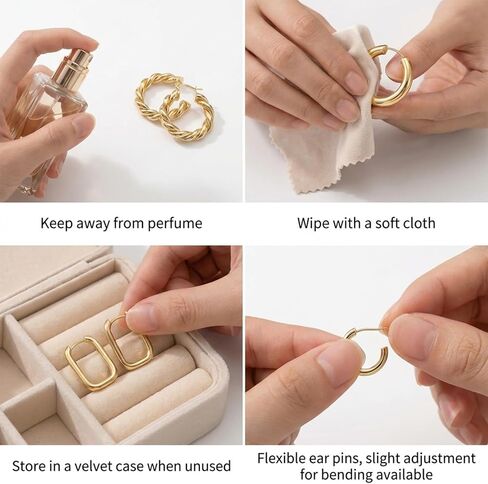 Keep away from perfume

Wipe with a soft cloth

Store in a velvet case when unused

Flexible ear pins, slight adjustment for bending available