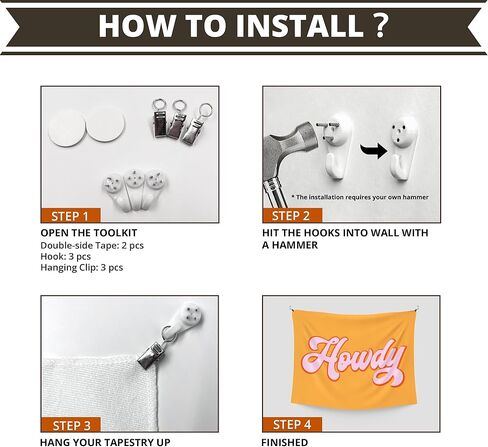 HOW TO INSTALL ?

STEP 1

OPEN THE TOOLKIT
Double-side Tape: 2 pcs
Hook: 3 pcs
Hanging Clip: 3 pcs

* The installation requires your own hammer

STEP 2

HIT THE HOOKS INTO WALL WITH A HAMMER

STEP 3

HANG YOUR TAPESTRY UP

Howdy

STEP 4

FINISHED