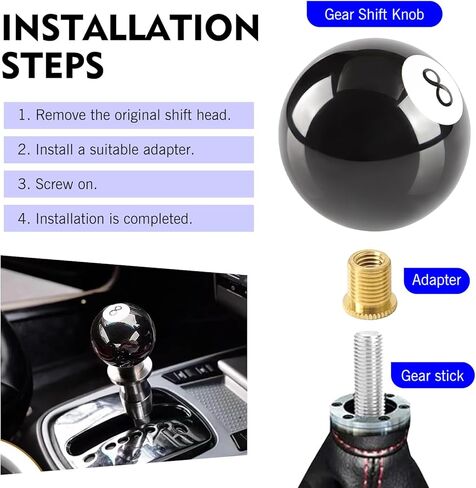 INSTALLATION STEPS

1. Remove the original shift head.

2. Install a suitable adapter.

3. Screw on.

4. Installation is completed.

Gear Shift Knob

8

Adapter

Gear stick