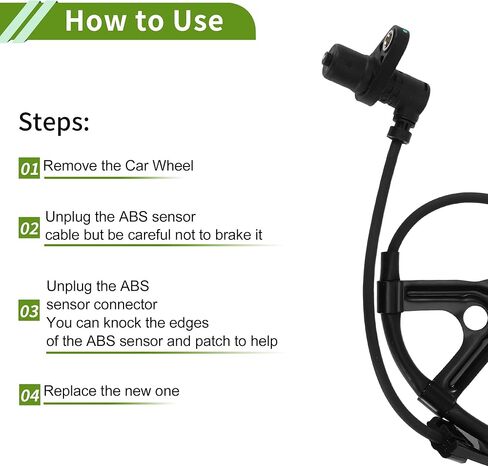 How to Use

Steps:

01 Remove the Car Wheel

02 Unplug the ABS sensor cable but be careful not to brake it

03 Unplug the ABS sensor connector
You can knock the edges of the ABS sensor and patch to help

04 Replace the new one