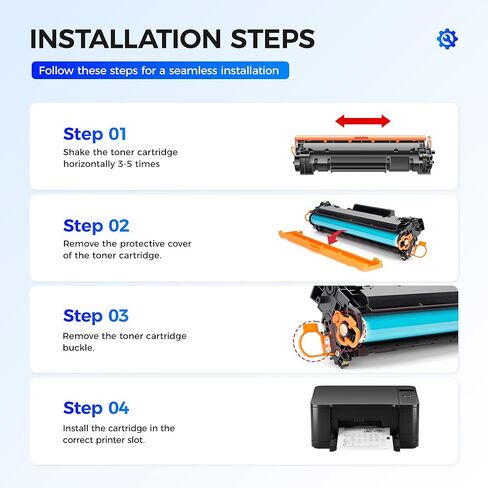 INSTALLATION STEPS

Follow these steps for a seamless installation

Step 01
Shake the toner cartridge horizontally 3-5 times

Step 02
Remove the protective cover of the toner cartridge.

Step 03
Remove the toner cartridge buckle.

Step 04
Install the cartridge in the correct printer slot.