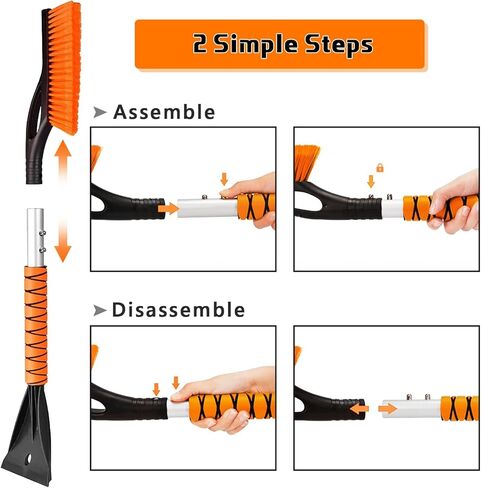 2 Simple Steps

Assemble

Disassemble