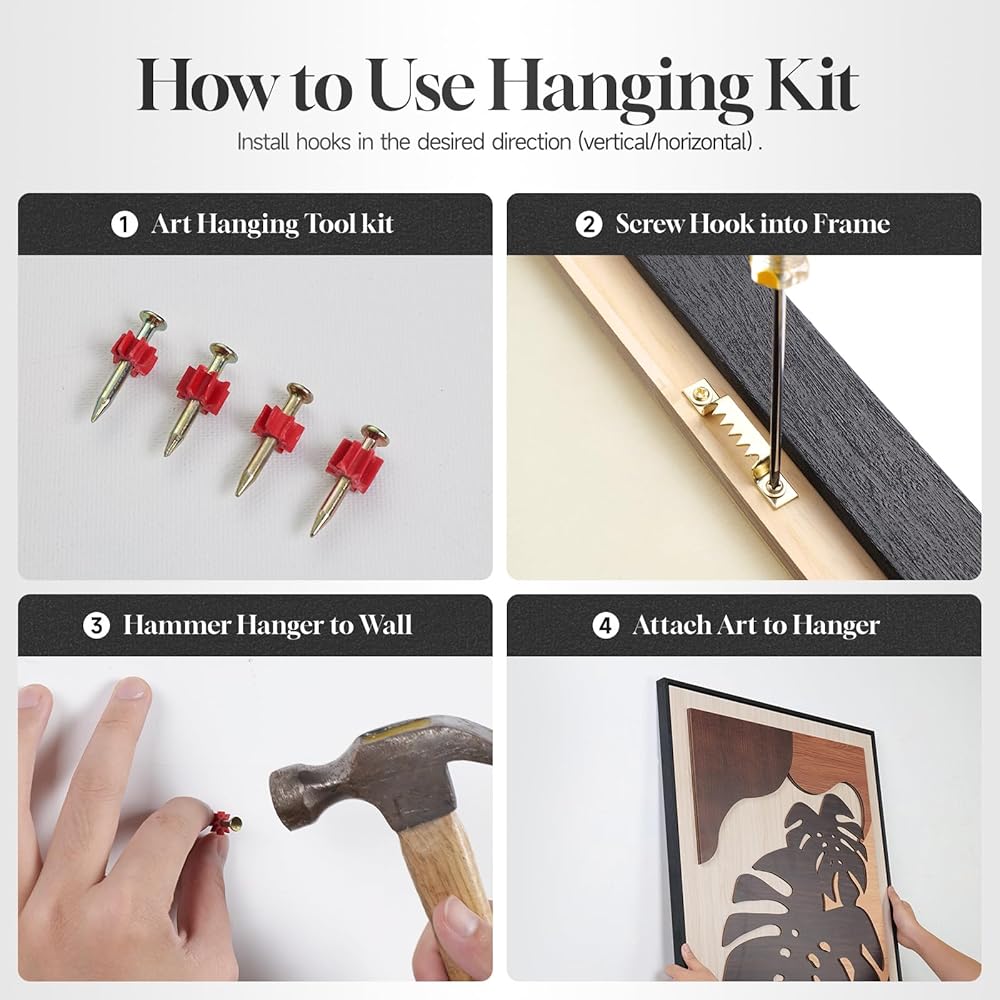 How to Use Hanging Kit

Install hooks in the desired direction (vertical/horizontal) .

1 Art Hanging Tool kit

2 Screw Hook into Frame

3 Hammer Hanger to Wall

4 Attach Art to Hanger