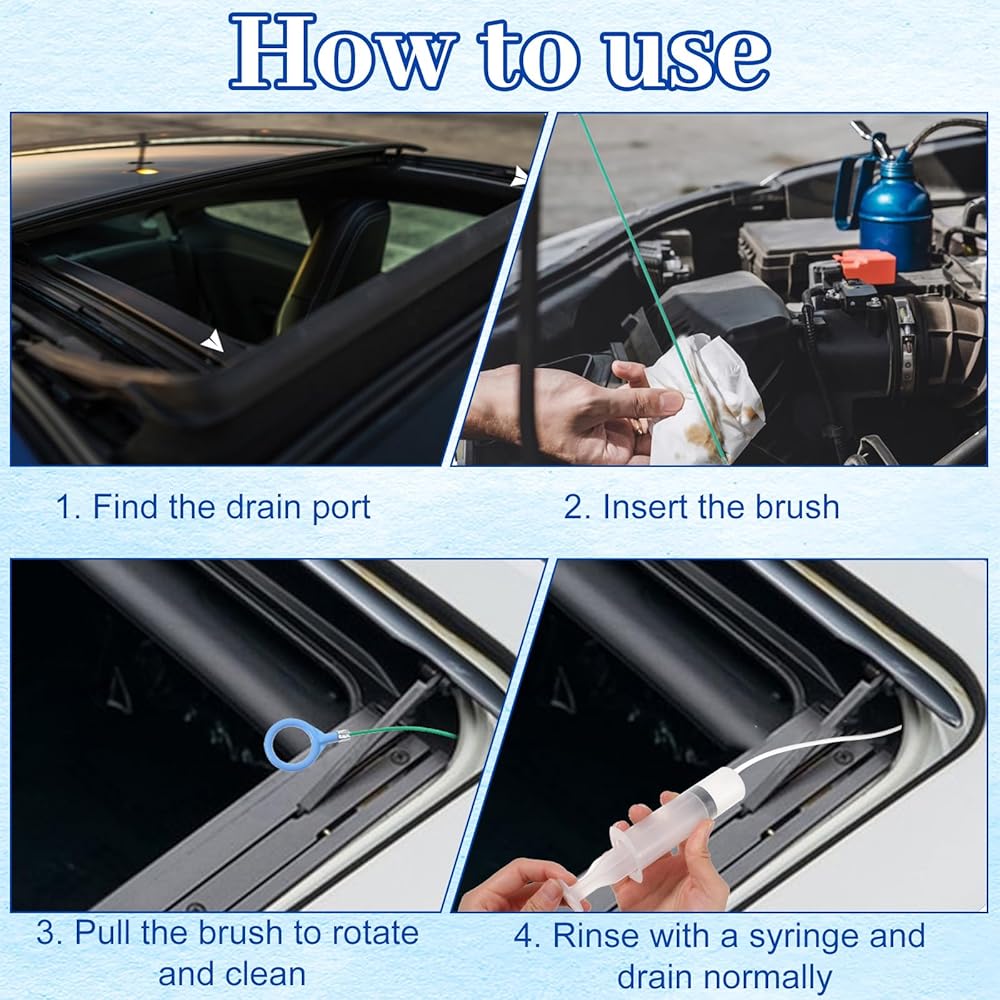 How to use

1. Find the drain port

2. Insert the brush

3. Pull the brush to rotate and clean

4. Rinse with a syringe and drain normally