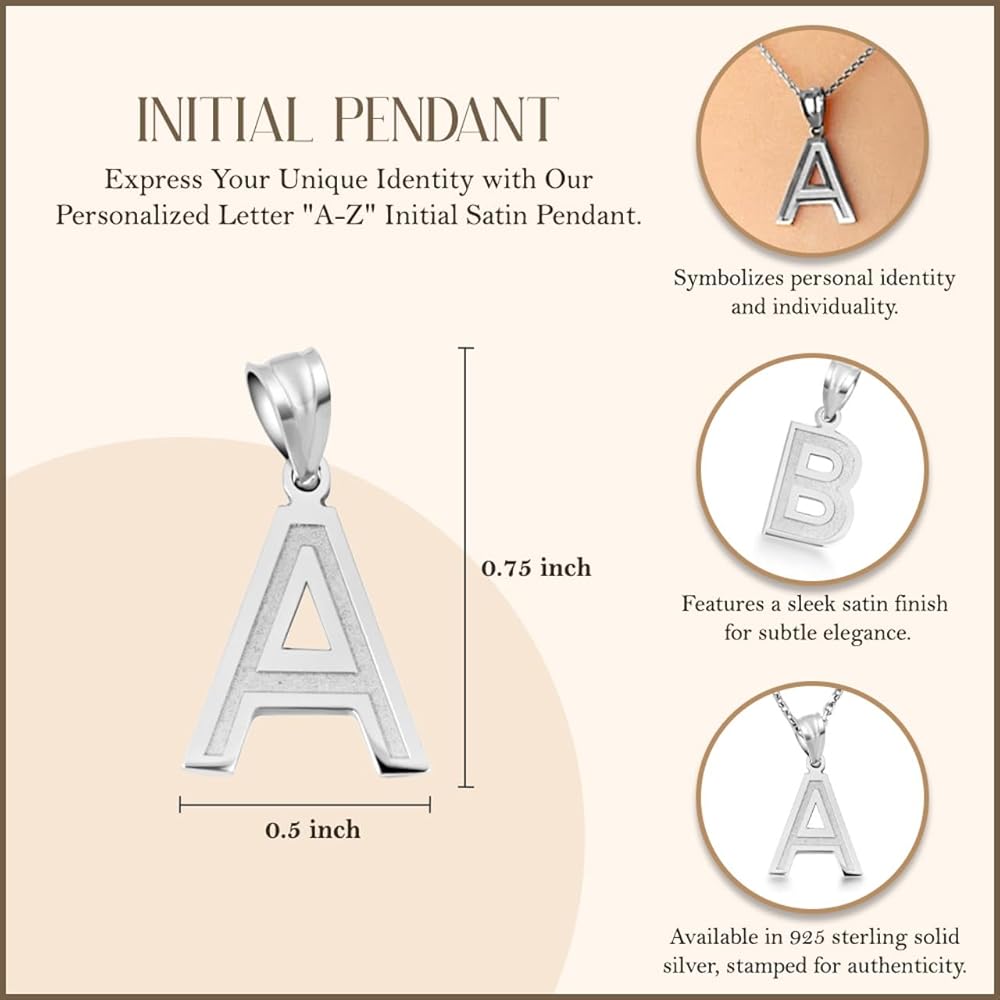 INITIAL PENDANT

Express Your Unique Identity with Our Personalized Letter "A-Z" Initial Satin Pendant.

0.75 inch

0.5 inch

Symbolizes personal identity and individuality.

Features a sleek satin finish for subtle elegance.

Available in 925 sterling solid silver, stamped for authenticity.