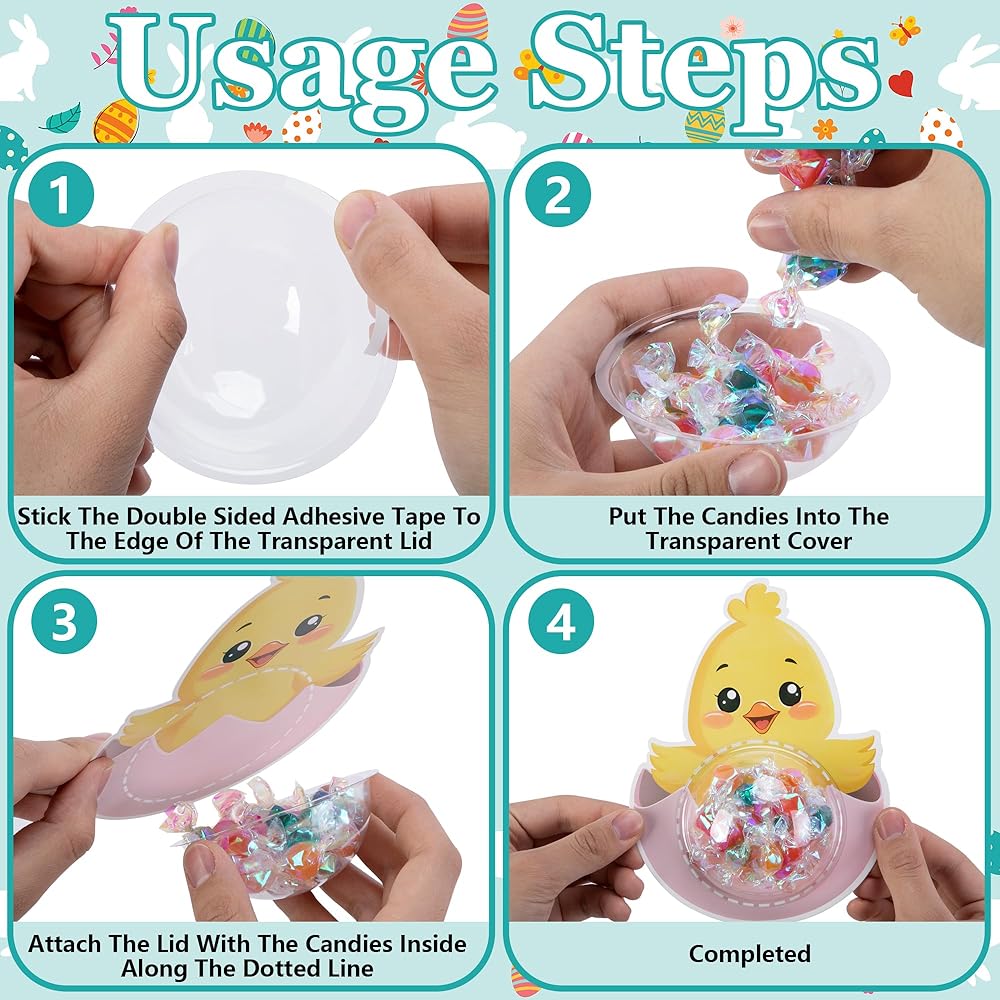 Usage Steps

1

Stick The Double Sided Adhesive Tape To The Edge Of The Transparent Lid

2

Put The Candies Into The Transparent Cover

3

Attach The Lid With The Candies Inside Along The Dotted Line

4

Completed