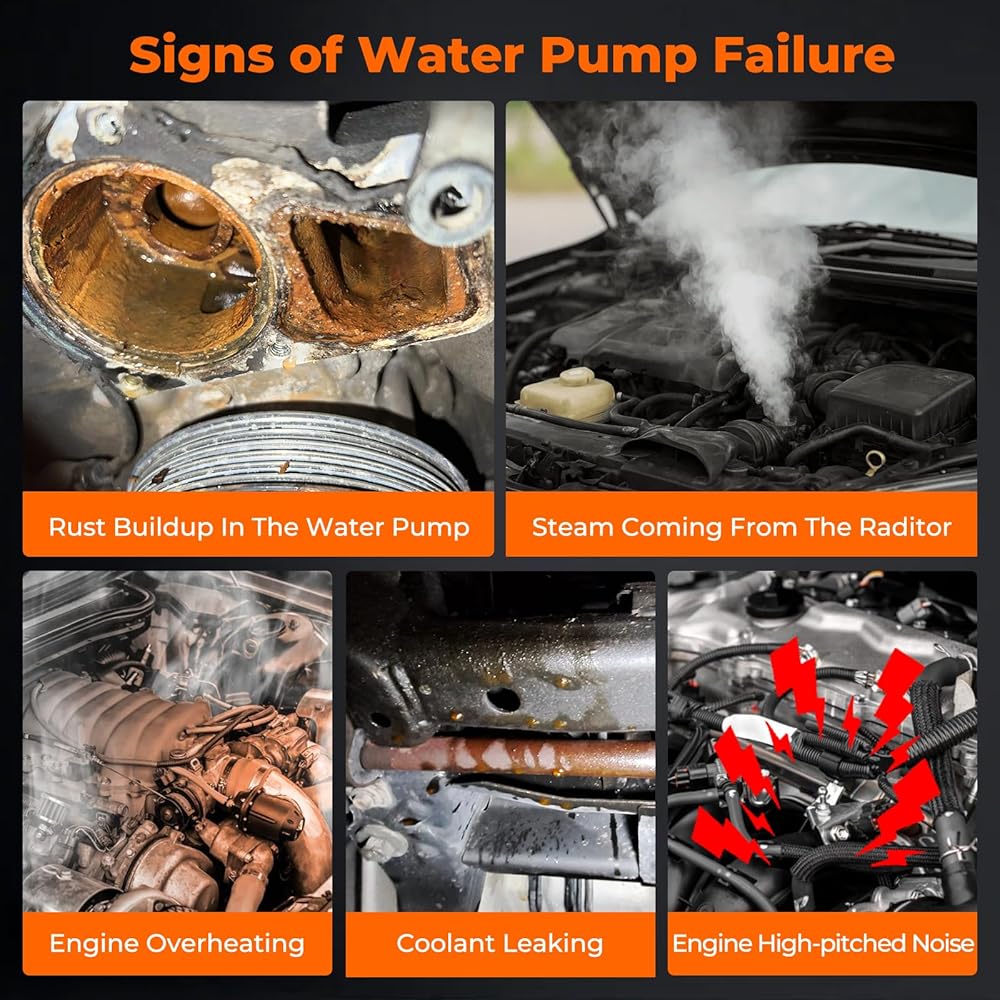 Signs of Water Pump Failure

Rust Buildup In The Water Pump

Steam Coming From The Raditor

Engine Overheating

Coolant Leaking

Engine High-pitched Noise