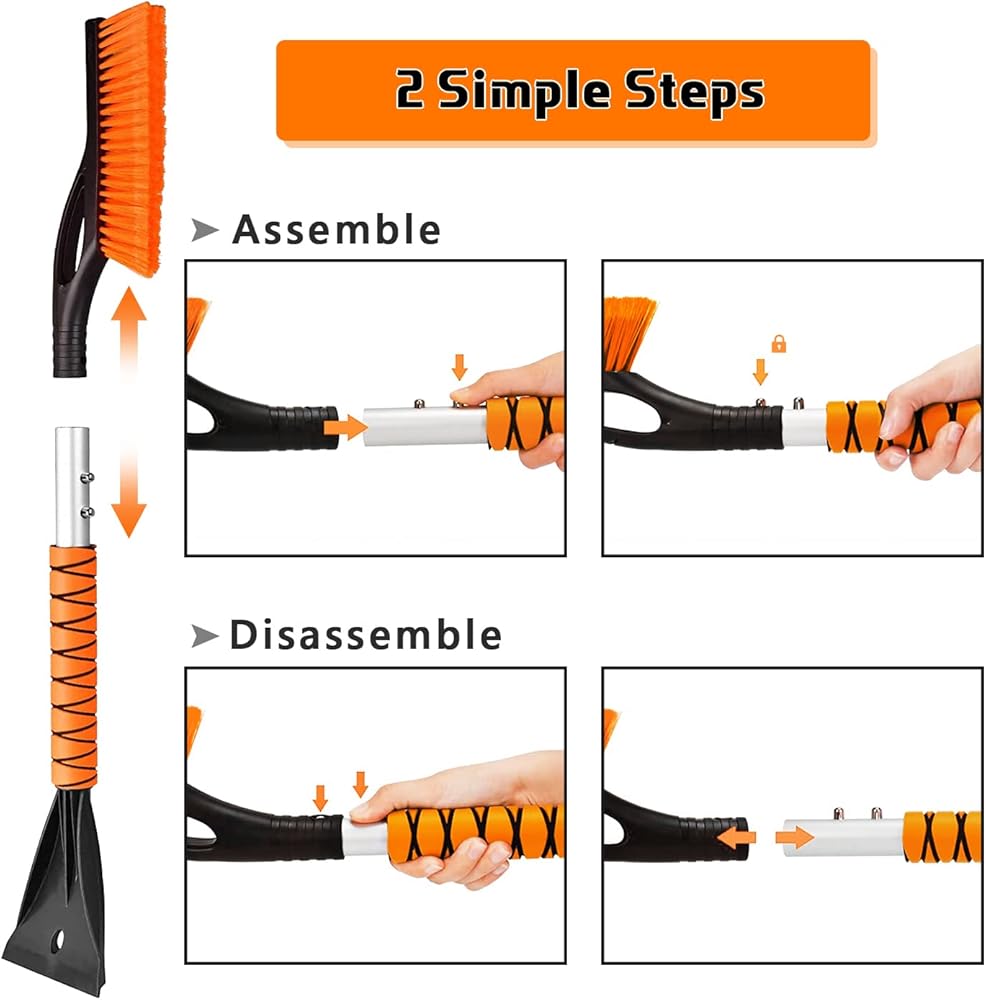 2 Simple Steps

Assemble

Disassemble