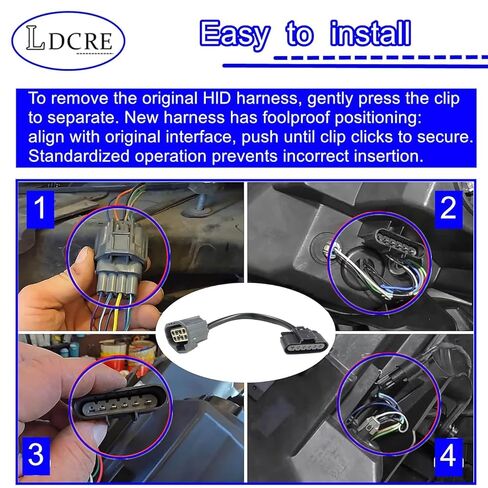 LDCRE

Easy to install

To remove the original HID harness, gently press the clip to separate. New harness has foolproof positioning: align with original interface, push until clip clicks to secure. Standardized operation prevents incorrect insertion.

1

2

3

4