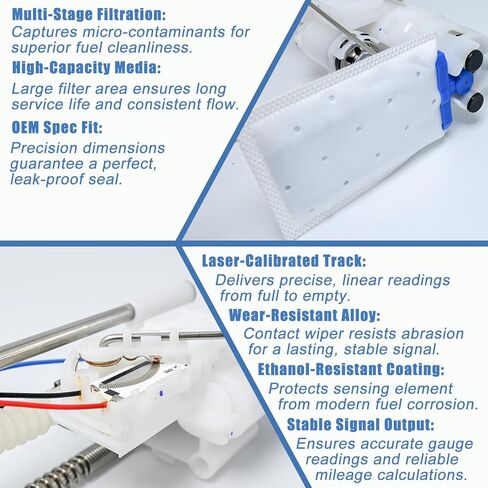 Multi-Stage Filtration:
Captures micro-contaminants for superior fuel cleanliness.

High-Capacity Media:
Large filter area ensures long service life and consistent flow.

OEM Spec Fit:
Precision dimensions guarantee a perfect, leak-proof seal.

Laser-Calibrated Track:
Delivers precise, linear readings from full to empty.

Wear-Resistant Alloy:
Contact wiper resists abrasion for a lasting, stable signal.

Ethanol-Resistant Coating:
Protects sensing element from modern fuel corrosion.

Stable Signal Output:
Ensures accurate gauge readings and reliable mileage calculations.