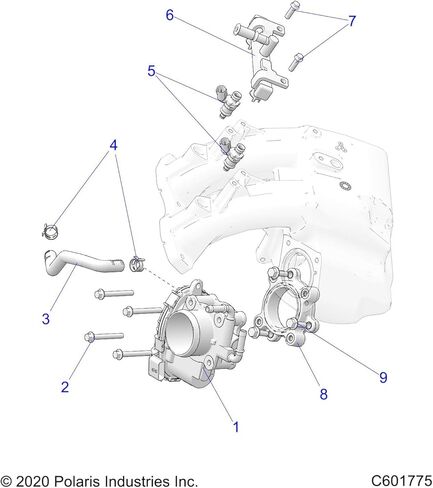 6
7
5
4
3
2
1
8
9

© 2020 Polaris Industries Inc.
C601775