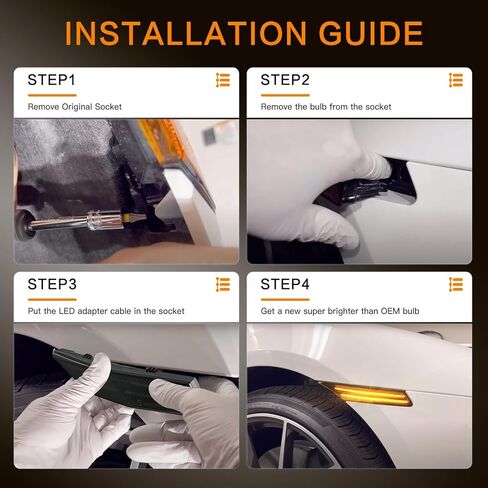 INSTALLATION GUIDE

STEP1

Remove Original Socket

STEP2

Remove the bulb from the socket

STEP3

Put the LED adapter cable in the socket

STEP4

Get a new super brighter than OEM bulb